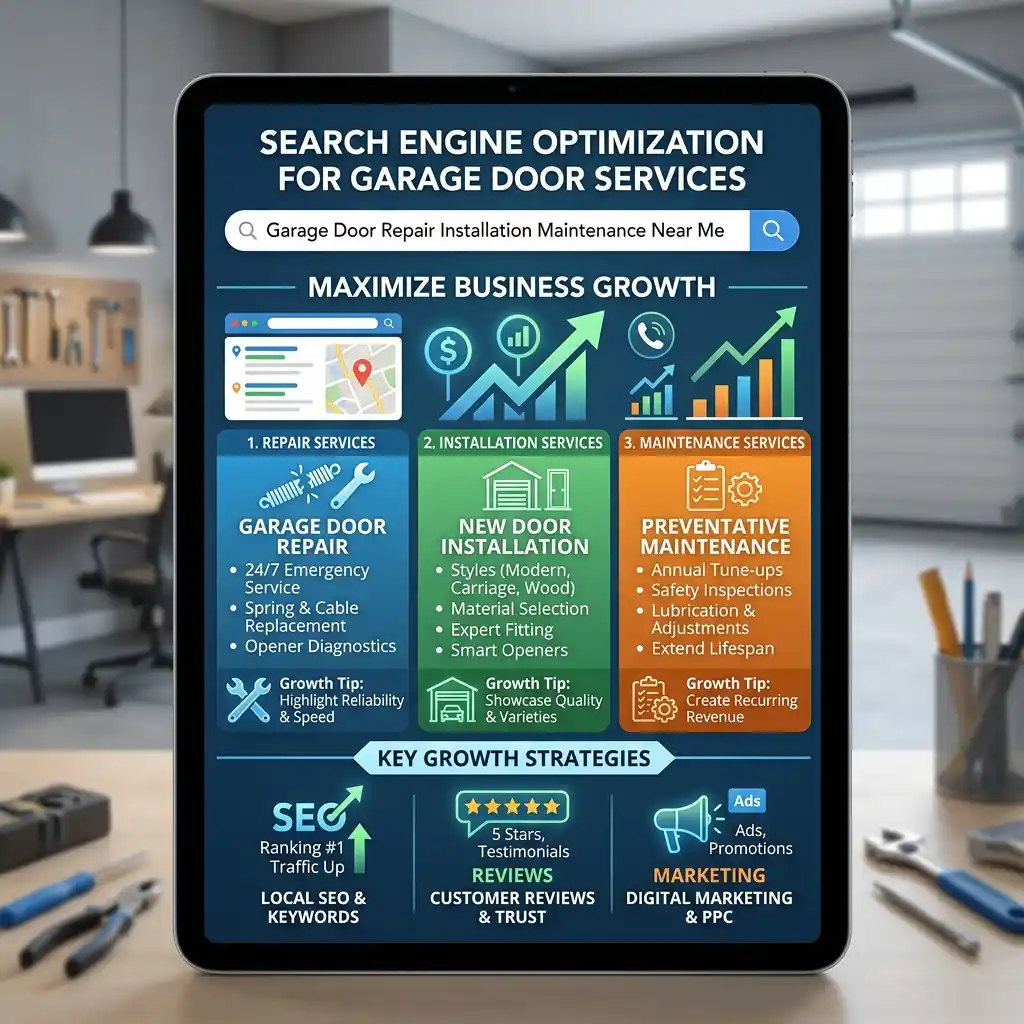 SEARCH ENGINE OPTIMIZATION FOR GARAGE DOOR SERVICES

Garage Door Repair Installation Maintenance Near Me

MAXIMIZE BUSINESS GROWTH

1. REPAIR SERVICES

GARAGE DOOR REPAIR

• 24/7 Emergency Service
• Spring & Cable Replacement
• Opener Diagnostics

Growth Tip: Highlight Reliability & Speed

2. INSTALLATION SERVICES

NEW DOOR INSTALLATION

• Styles (Modern, Carriage, Wood)
• Material Selection
• Expert Fitting
• Smart Openers

Growth Tip: Showcase Quality & Varieties

3. MAINTENANCE SERVICES

PREVENTATIVE MAINTENANCE

• Annual Tune-ups
• Safety Inspections
• Lubrication & Adjustments
• Extend Lifespan

Growth Tip: Create Recurring Revenue

KEY GROWTH STRATEGIES

SEO
Ranking #1
Traffic Up
LOCAL SEO & KEYWORDS

5 Stars, Testimonials
REVIEWS
CUSTOMER REVIEWS & TRUST

Ads
Ads, Promotions
MARKETING
DIGITAL MARKETING & PPC